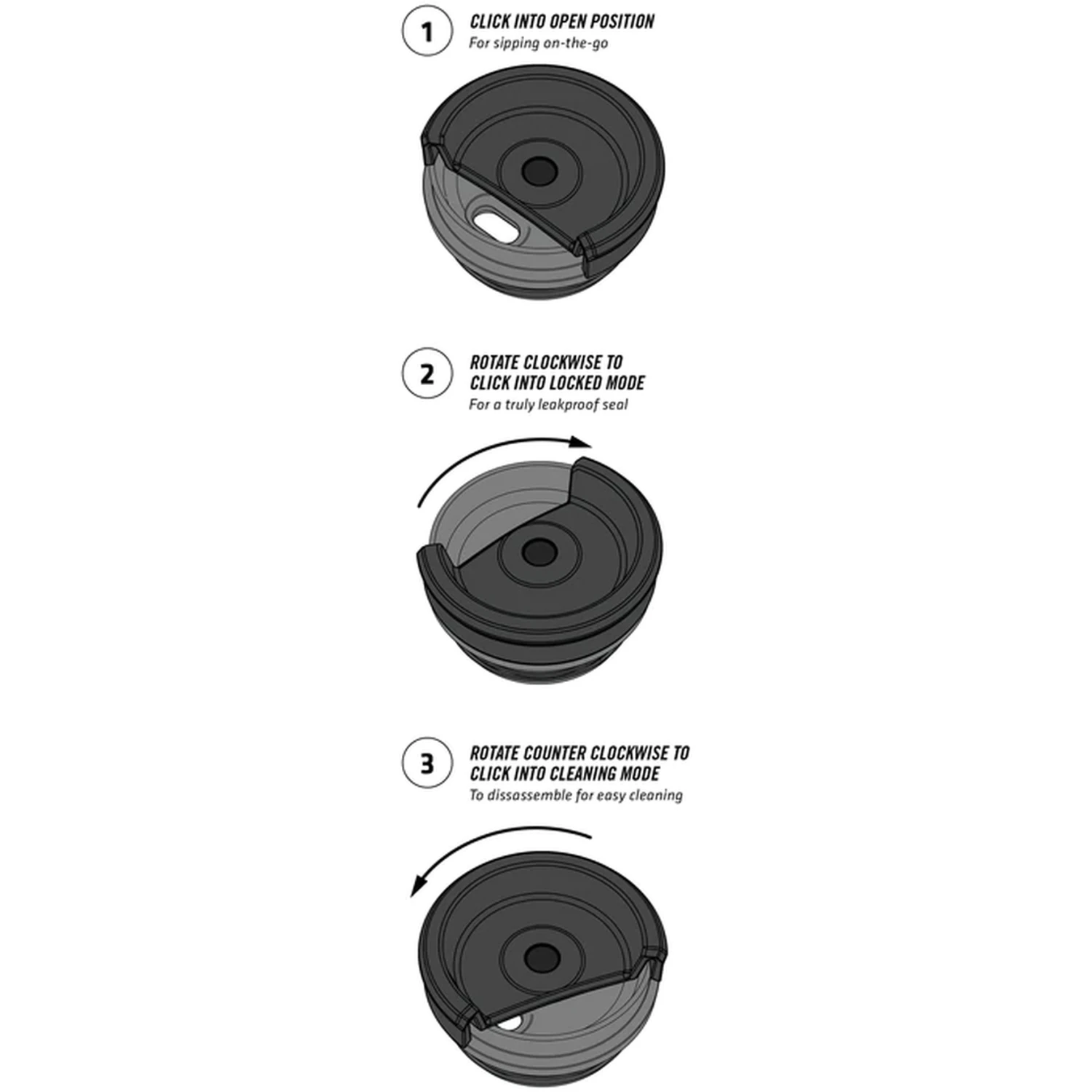 1 CLICK INTO OPEN POSITION
For sipping on-the-go

2 ROTATE CLOCKWISE TO CLICK INTO LOCKED MODE
For a truly leakproof seal

3 ROTATE COUNTER CLOCKWISE TO CLICK INTO CLEANING MODE
To dissassemble for easy cleaning